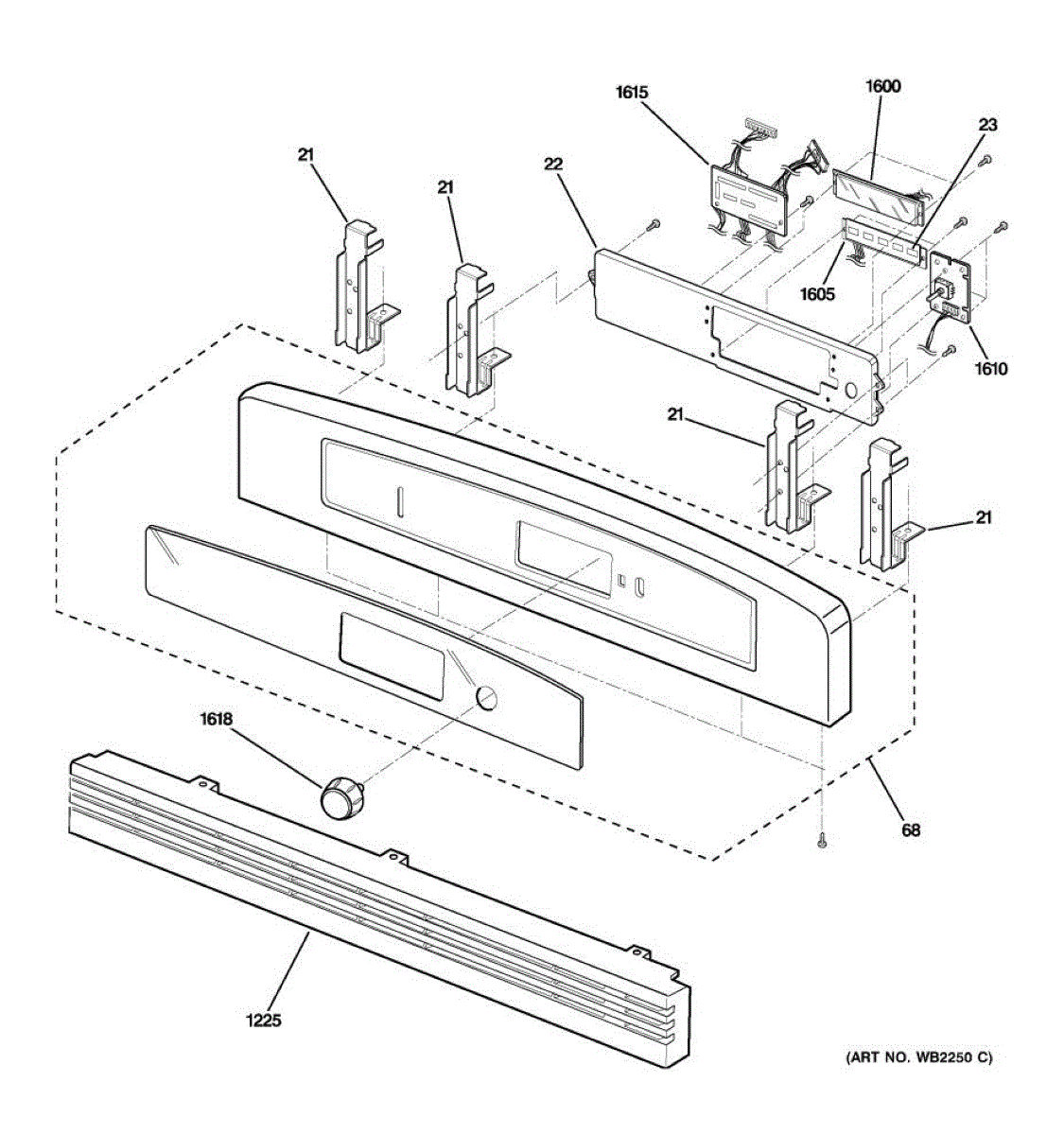 1615
1600
23
21
21
22
1605
1610
21
21
1618
68
1225
(ART NO. WB2250 C)