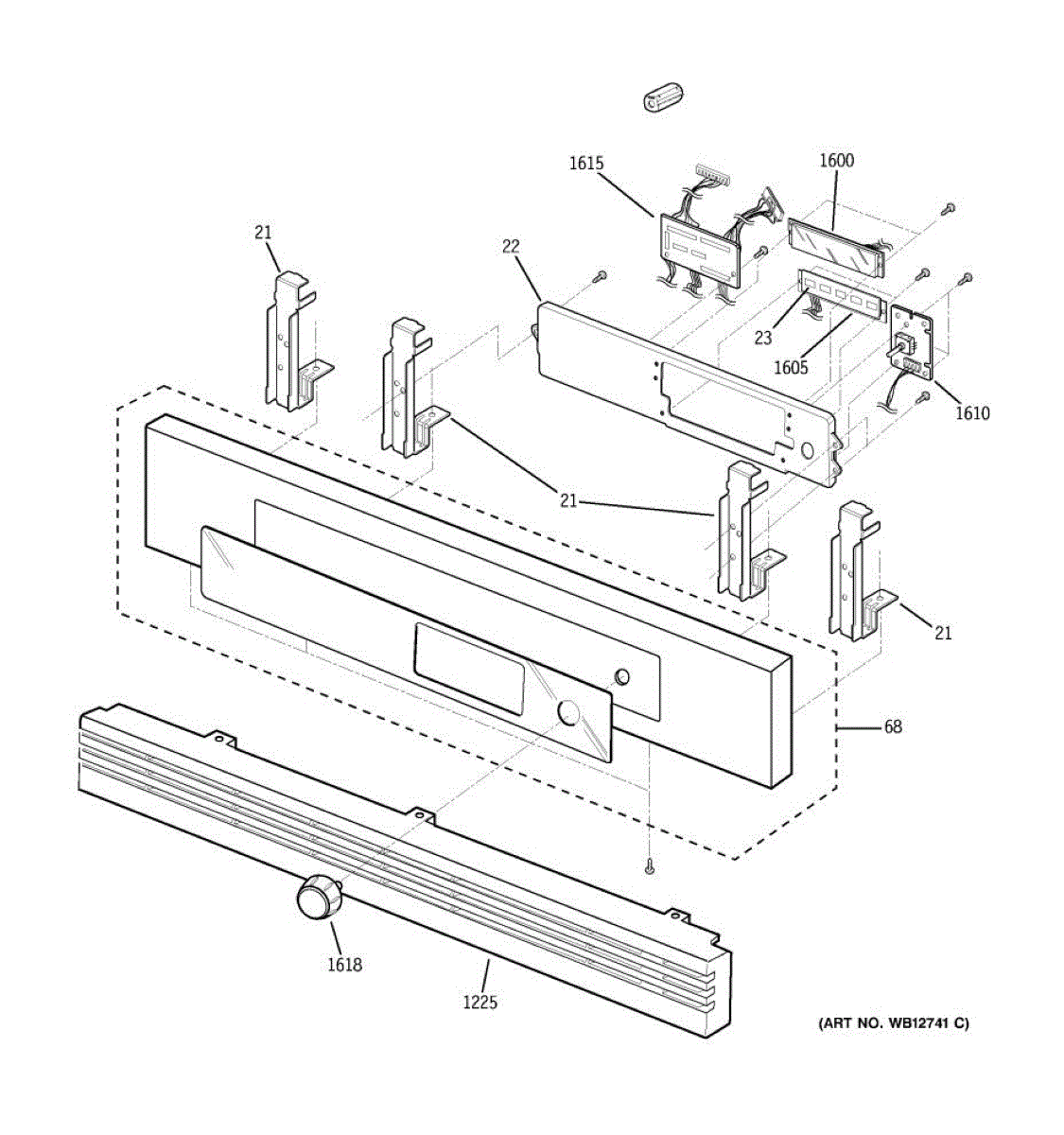 1615
1600
21
22
23
1605
1610
21
21
68
1618
1225
(ART NO. WB12741 C)