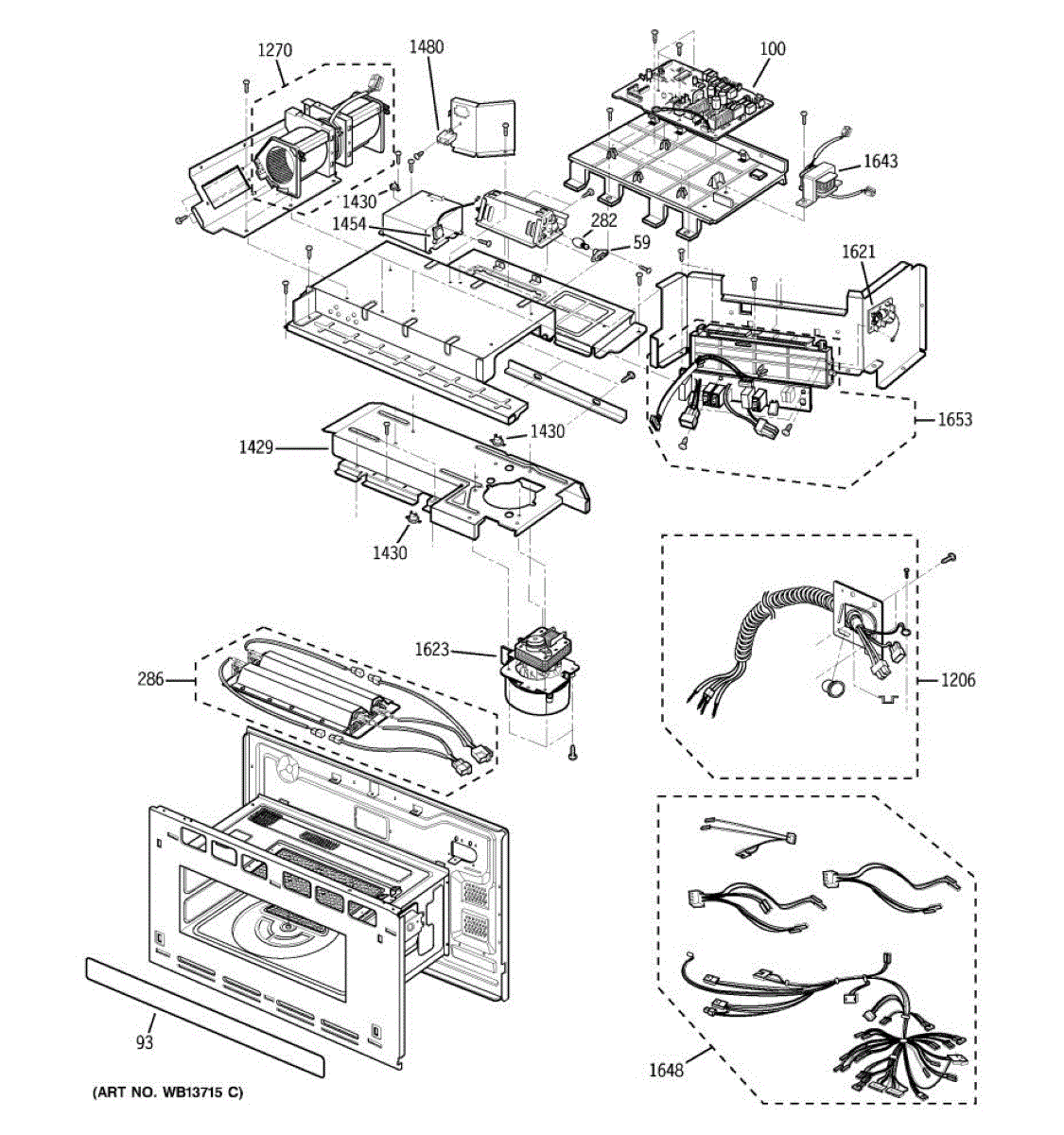 1270
1480
100
1643
1430
1454
282
59
1621
1653
1429
1430
1430
1623
286
1206
93
1648
(ART NO. WB13715 C)