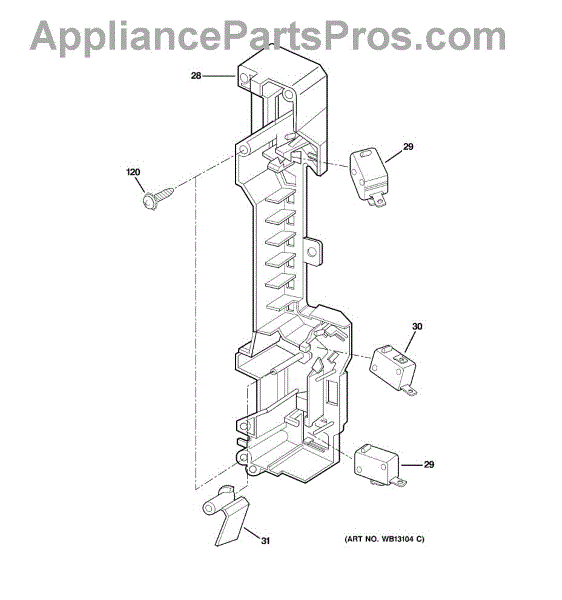 AppliancePartsPros.com

28

29

120

30

29

31

(ART NO. WB13104 C)