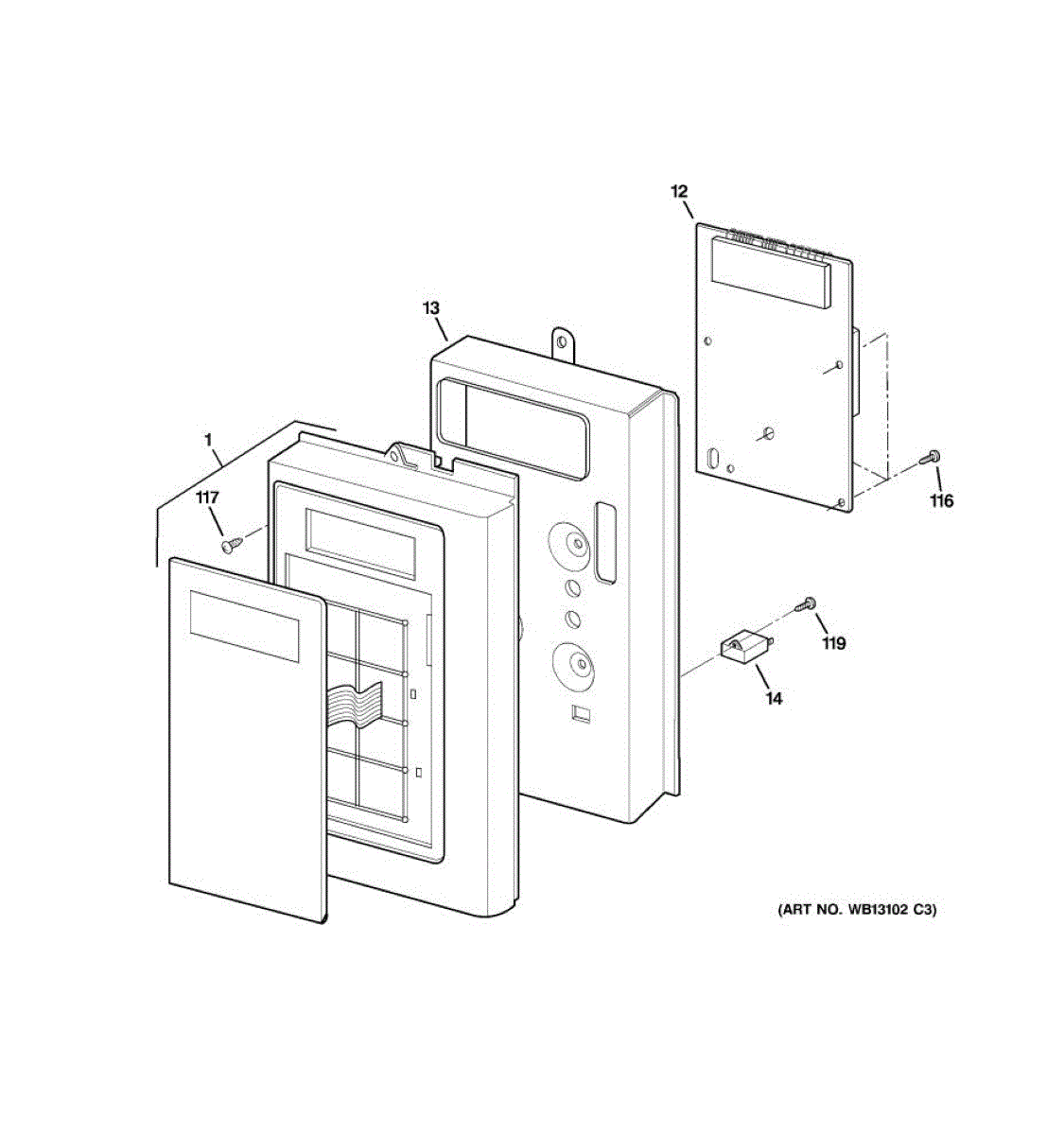 12

13

1

117

116

119

14

(ART NO. WB13102 C3)