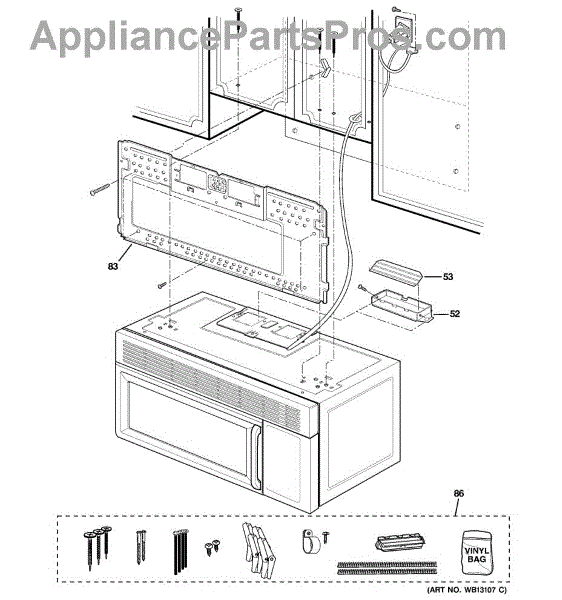 AppliancePartsPros.com

83

53

52

86

VINYL BAG

(ART NO. WB13107 C)