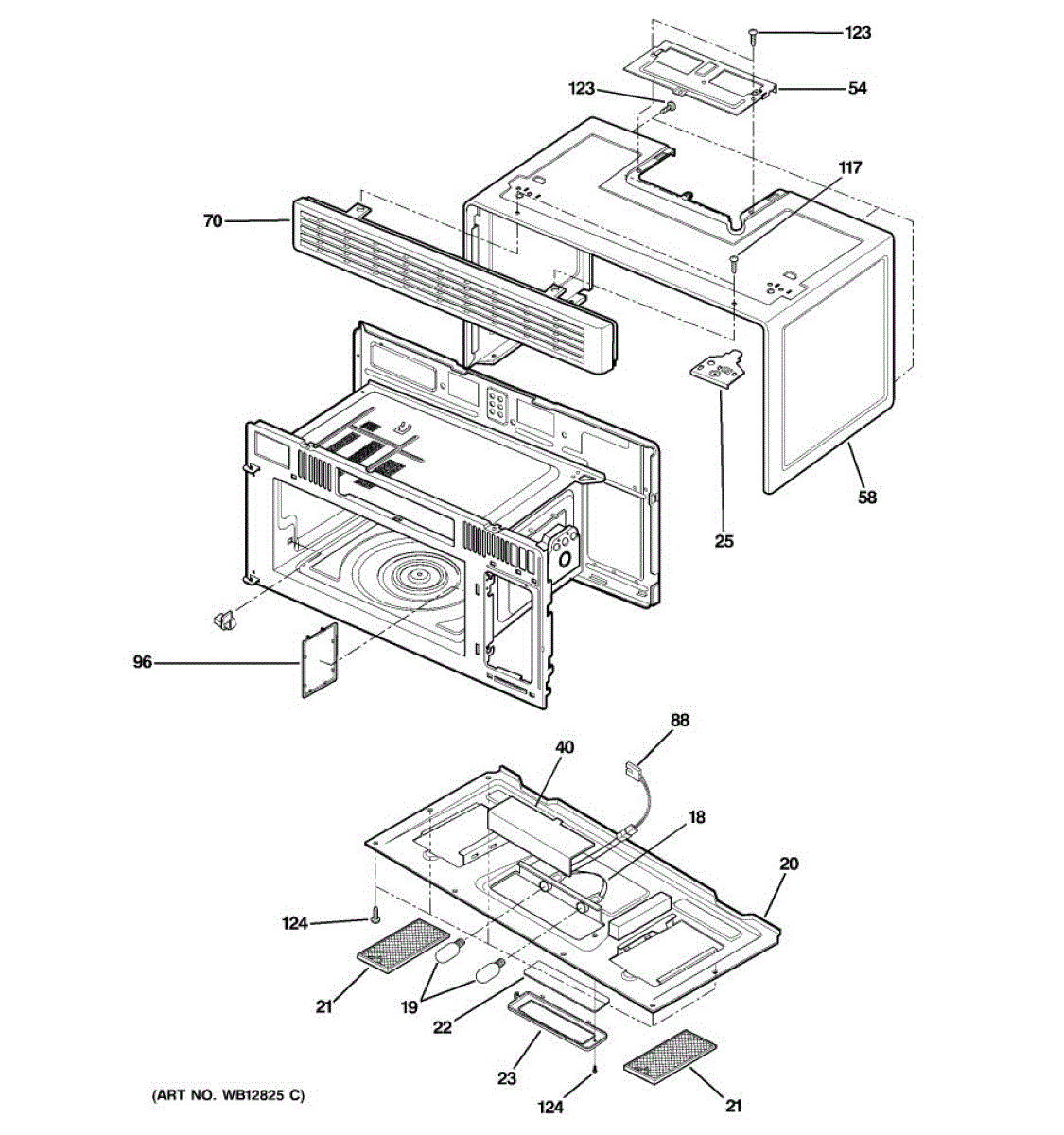 123
123
54
117
70
58
25
96
88
40
18
20
124
21
19
22
23
124
21
(ART NO. WB12825 C)