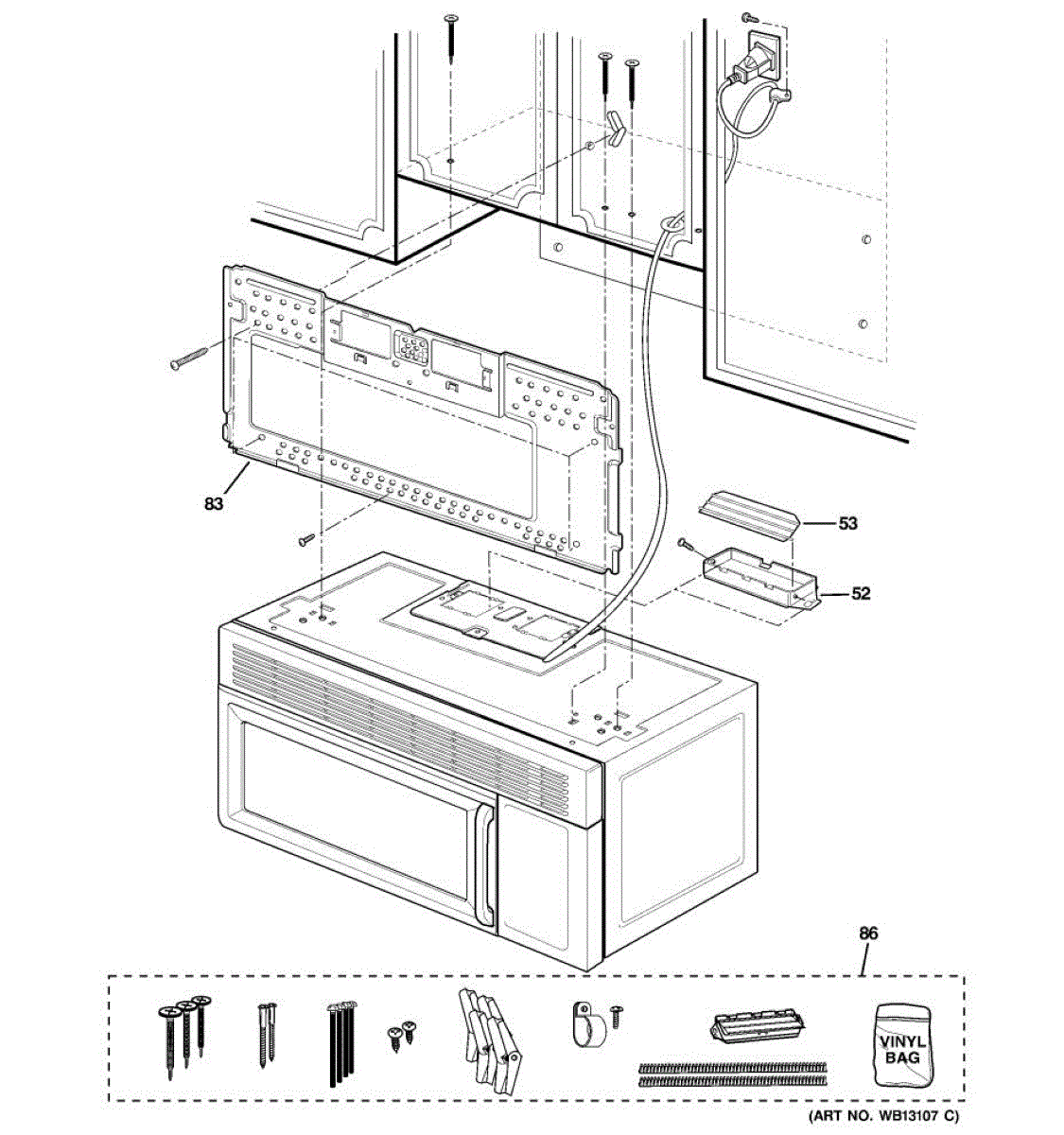 83

53

52

86

VINYL BAG

(ART NO. WB13107 C)