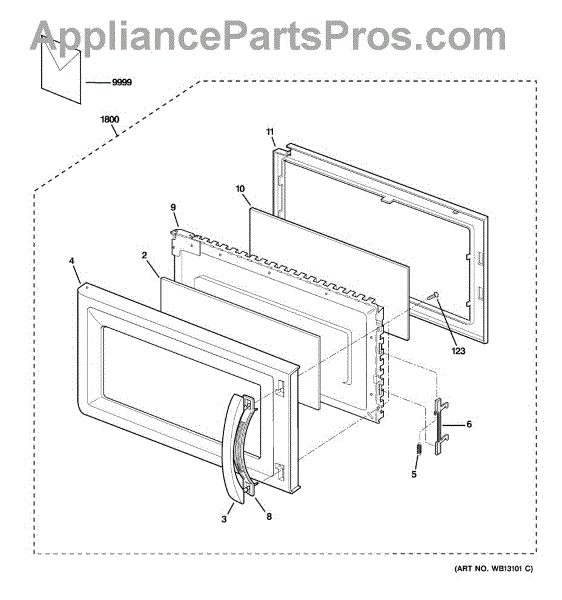 AppliancePartsPros.com

9999

1800

11

10

9

2

4

123

6

5

3

8

(ART NO. WB13101 C)