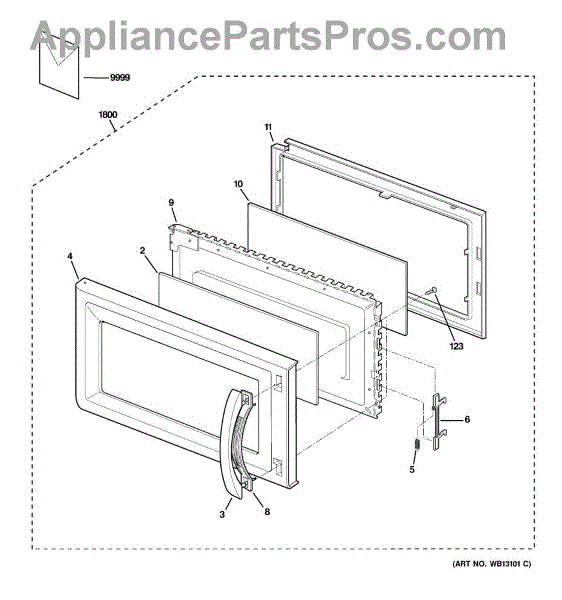 AppliancePartsPros.com

9999

1800

11

10

9

2

4

123

6

5

3

8

(ART NO. WB13101 C)