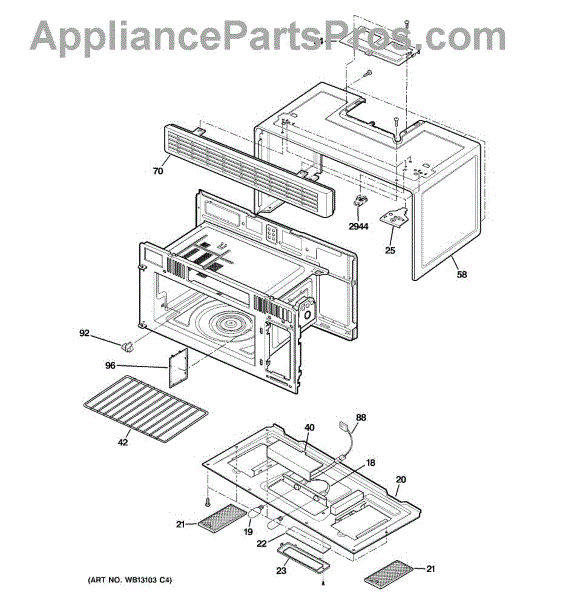 AppliancePartsPros.com

70

2944

25

58

92

96

42

88

40

18

20

21

19

22

23

21

(ART NO. WB13103 C4)