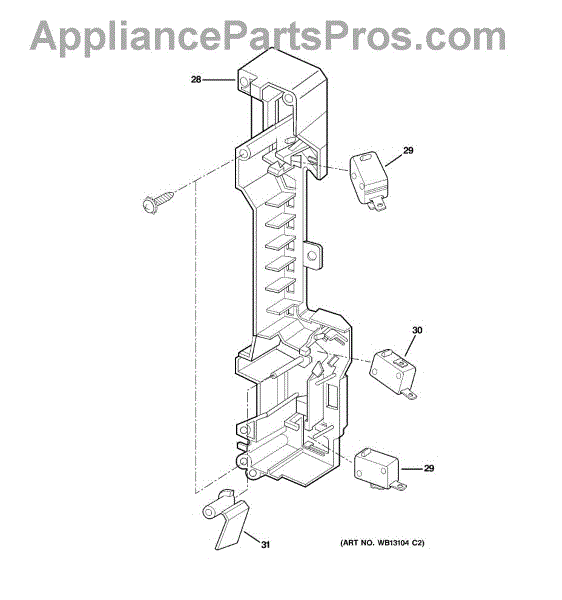 AppliancePartsPros.com

28

29

30

29

31

(ART NO. WB13104 C2)