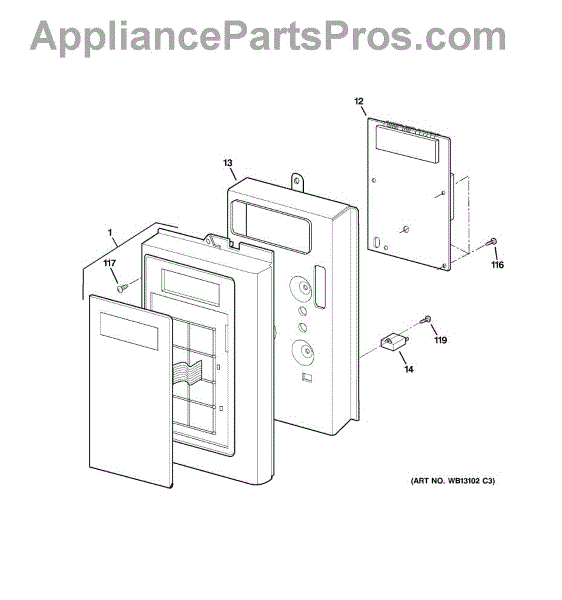 AppliancePartsPros.com

12

13

1

117

116

119

14

(ART NO. WB13102 C3)