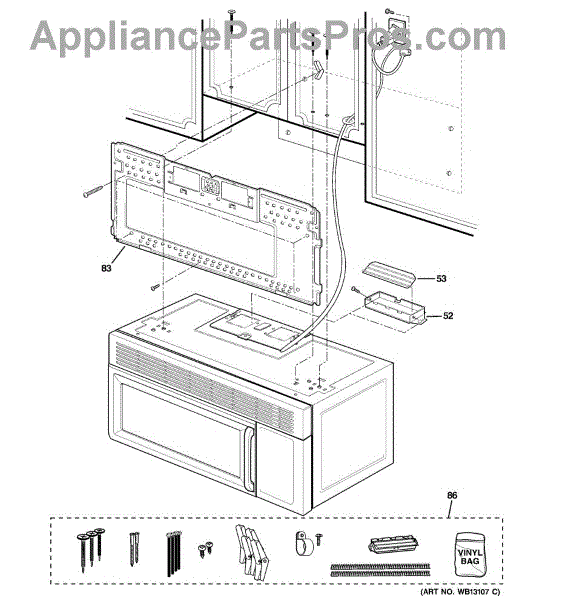 AppliancePartsPros.com

83

53

52

86

VINYL BAG

(ART NO. WB13107 C)