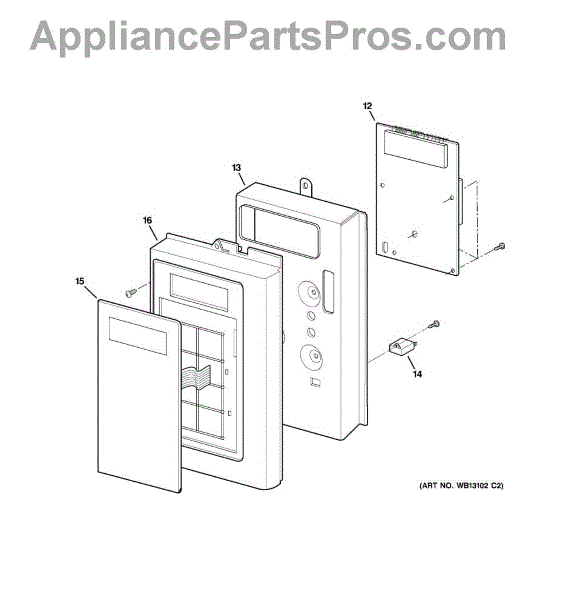 AppliancePartsPros.com

12

13

16

15

14

(ART NO. WB13102 C2)