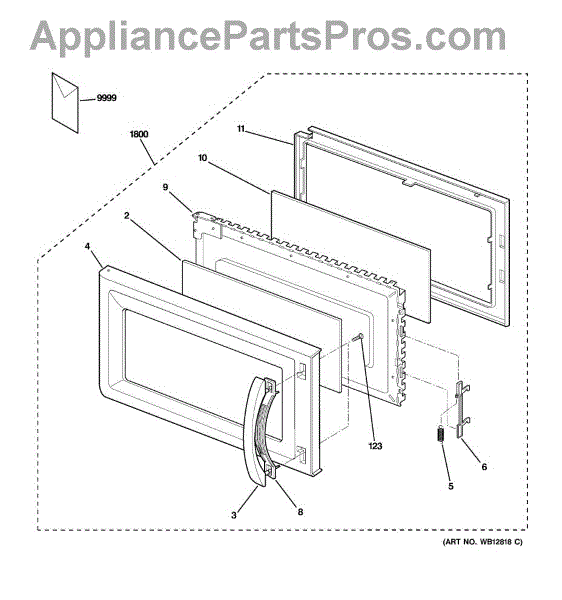 AppliancePartsPros.com

9999

1800

11

10

9

2

4

123

6

5

3

8

(ART NO. WB12818 C)