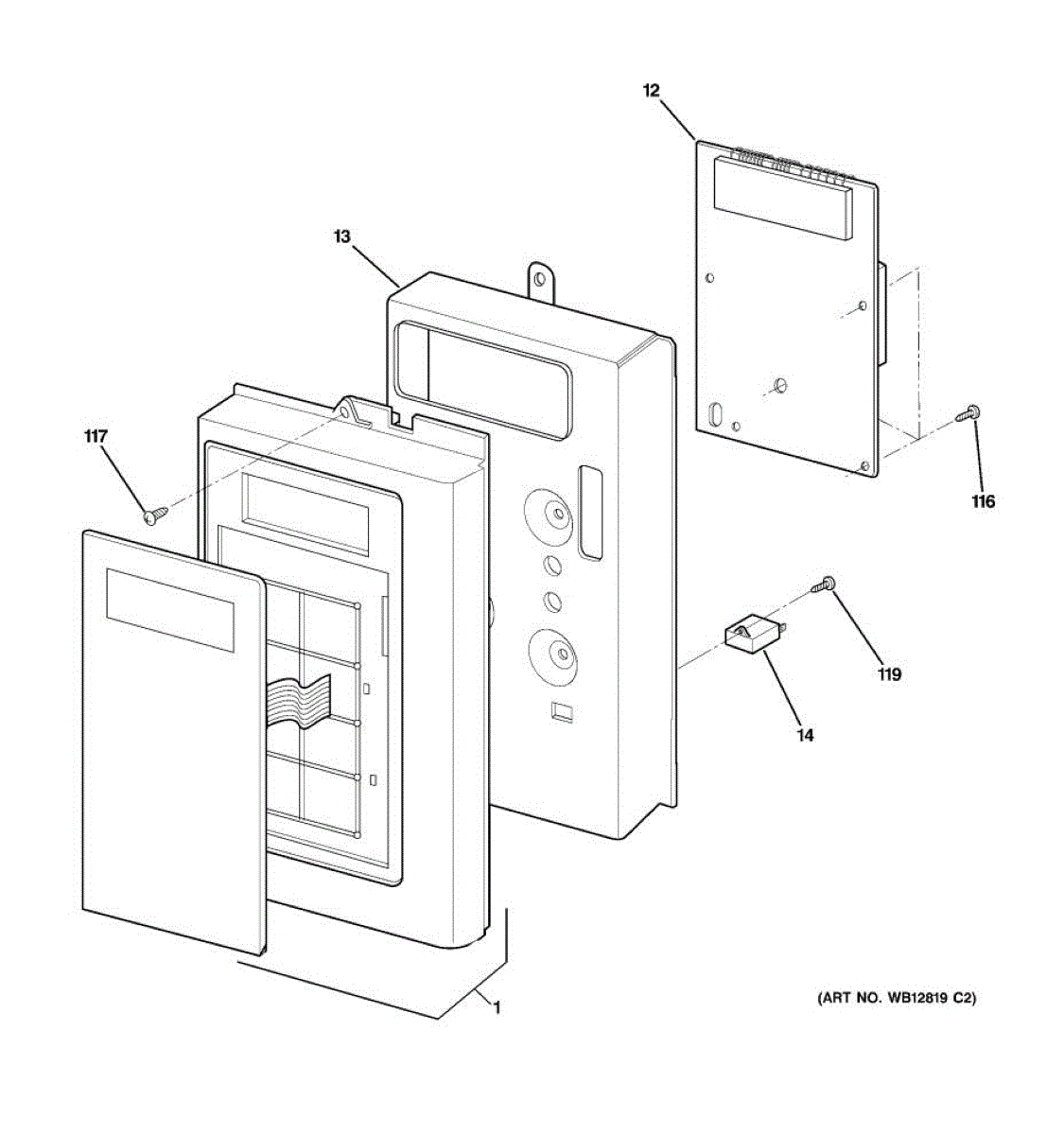 12

13

117

116

119

14

1

(ART NO. WB12819 C2)