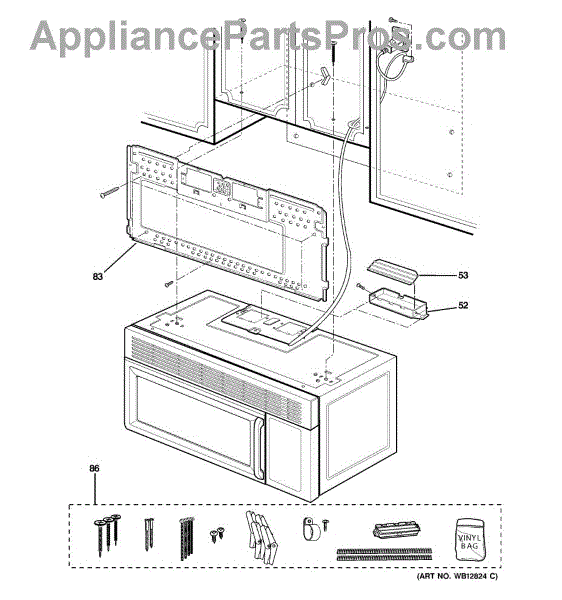 AppliancePartsPros.com

83

53

52

86

VINYL BAG

(ART NO. WB12824 C)