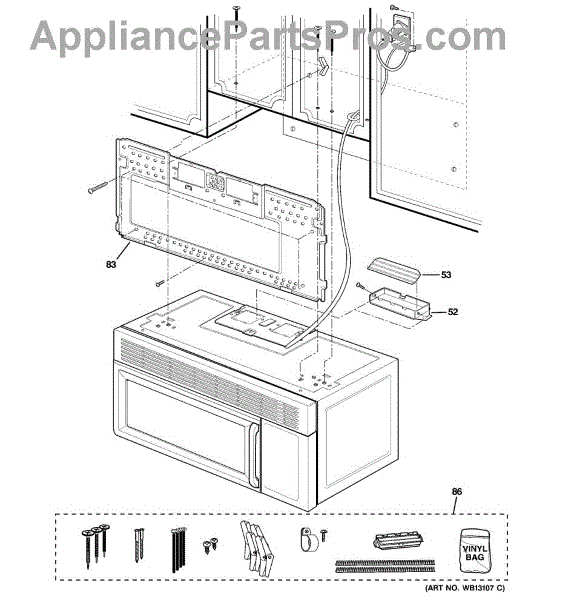 AppliancePartsPros.com

83

53

52

86

VINYL BAG

(ART NO. WB13107 C)