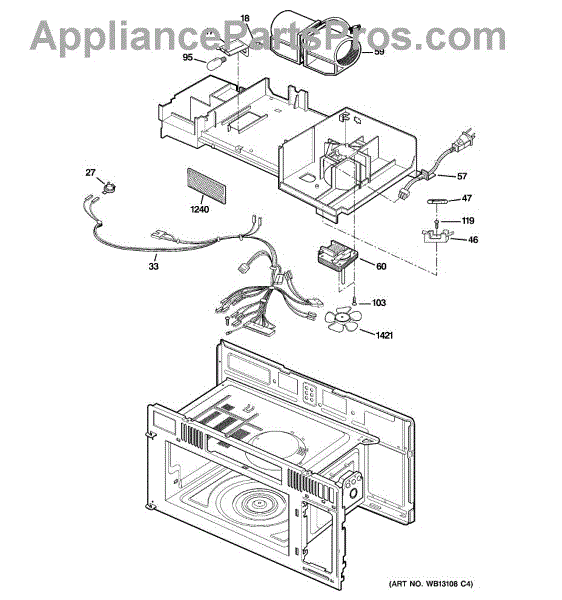 AppliancePartsPros.com

18
95
59
27
1240
57
47
119
46
33
60
103
1421

(ART NO. WB13108 C4)