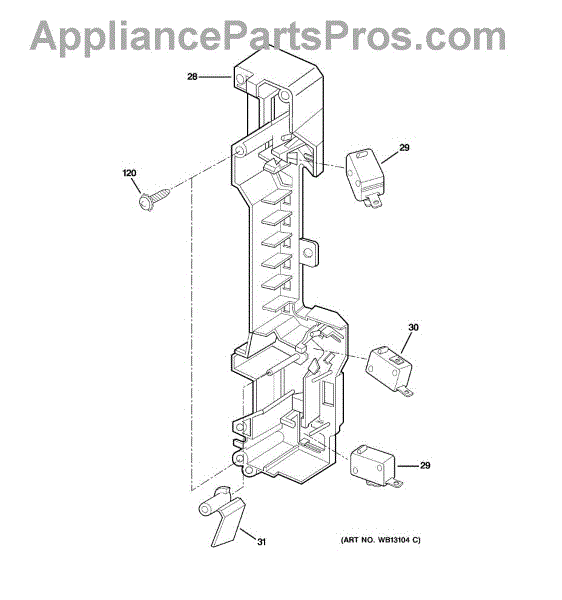 AppliancePartsPros.com

28

29

120

30

29

31

(ART NO. WB13104 C)