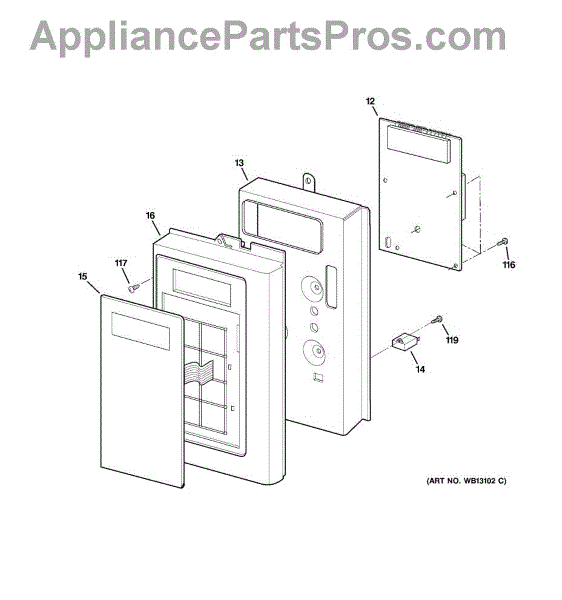 AppliancePartsPros.com

12

13

16

117

15

116

119

14

(ART NO. WB13102 C)