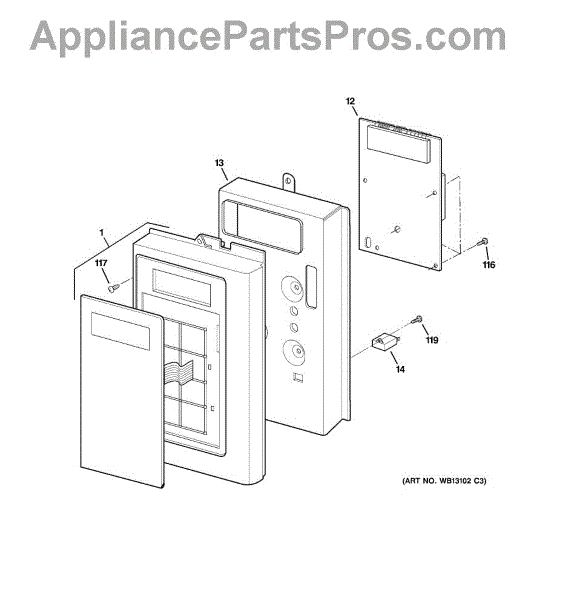 AppliancePartsPros.com

12

13

1

117

116

119

14

(ART NO. WB13102 C3)