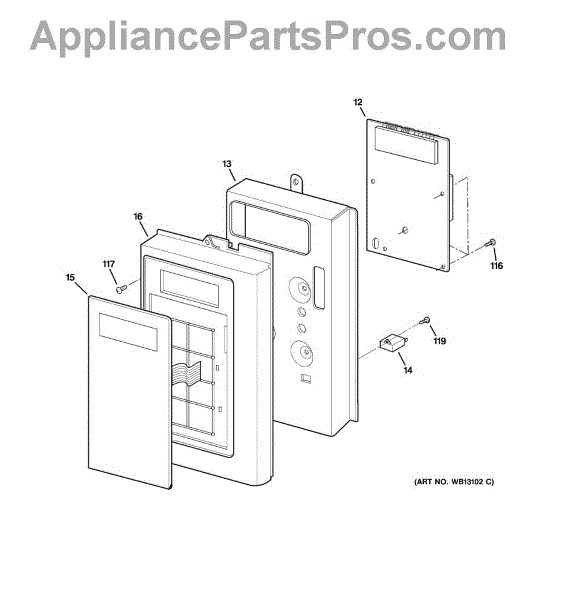 AppliancePartsPros.com

12

13

16

117

15

116

119

14

(ART NO. WB13102 C)