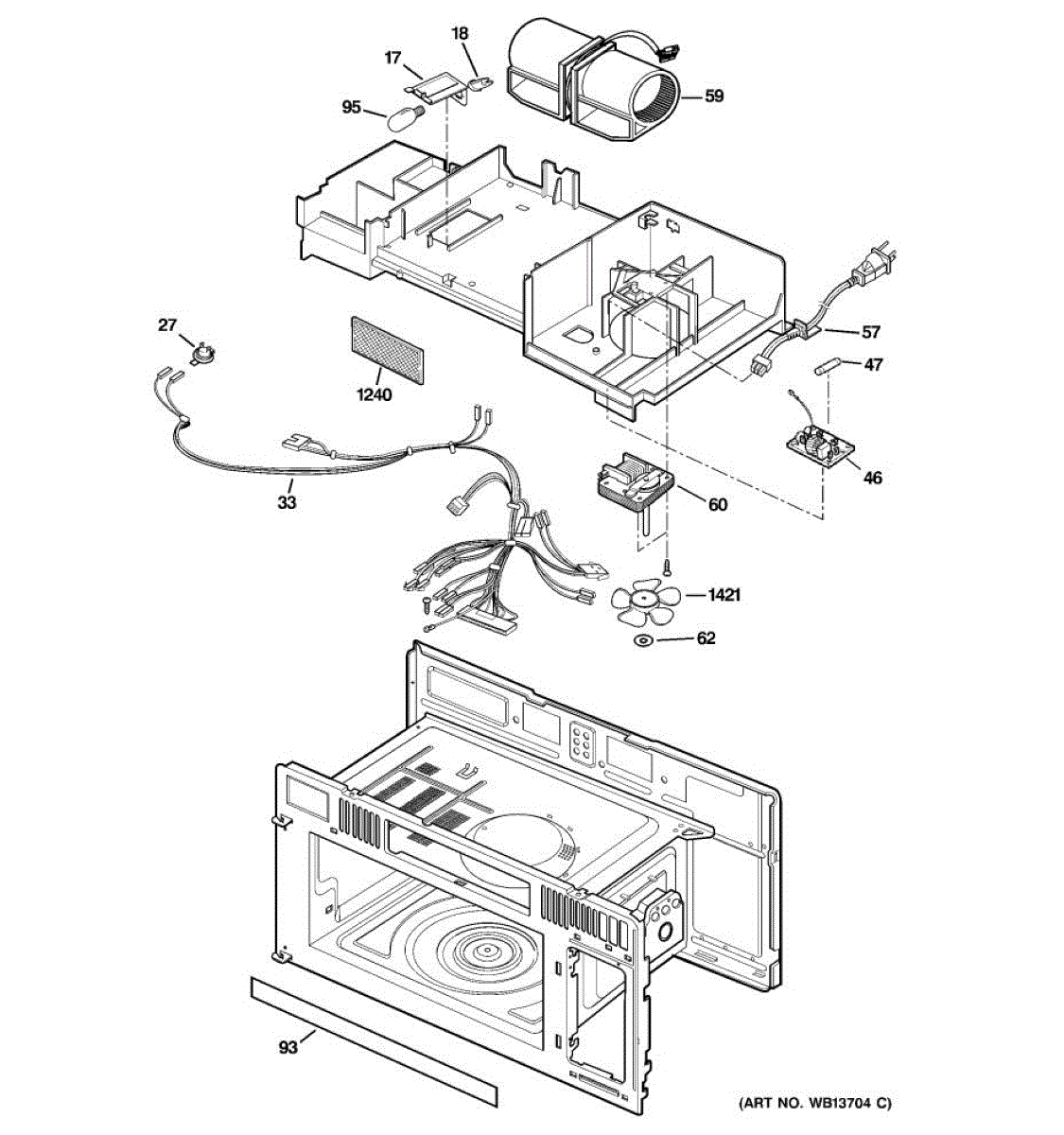 18
17
95
59
27
1240
57
47
46
33
60
1421
62
93
(ART NO. WB13704 C)