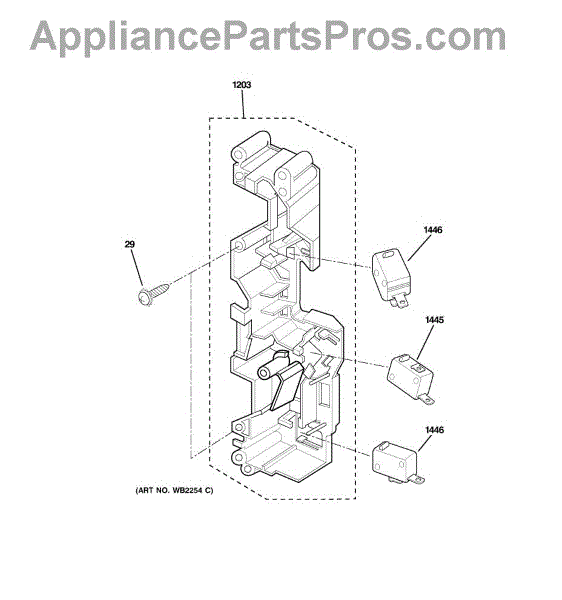 AppliancePartsPros.com

1203

29

1446

1445

1446

(ART NO. WB2254 C)