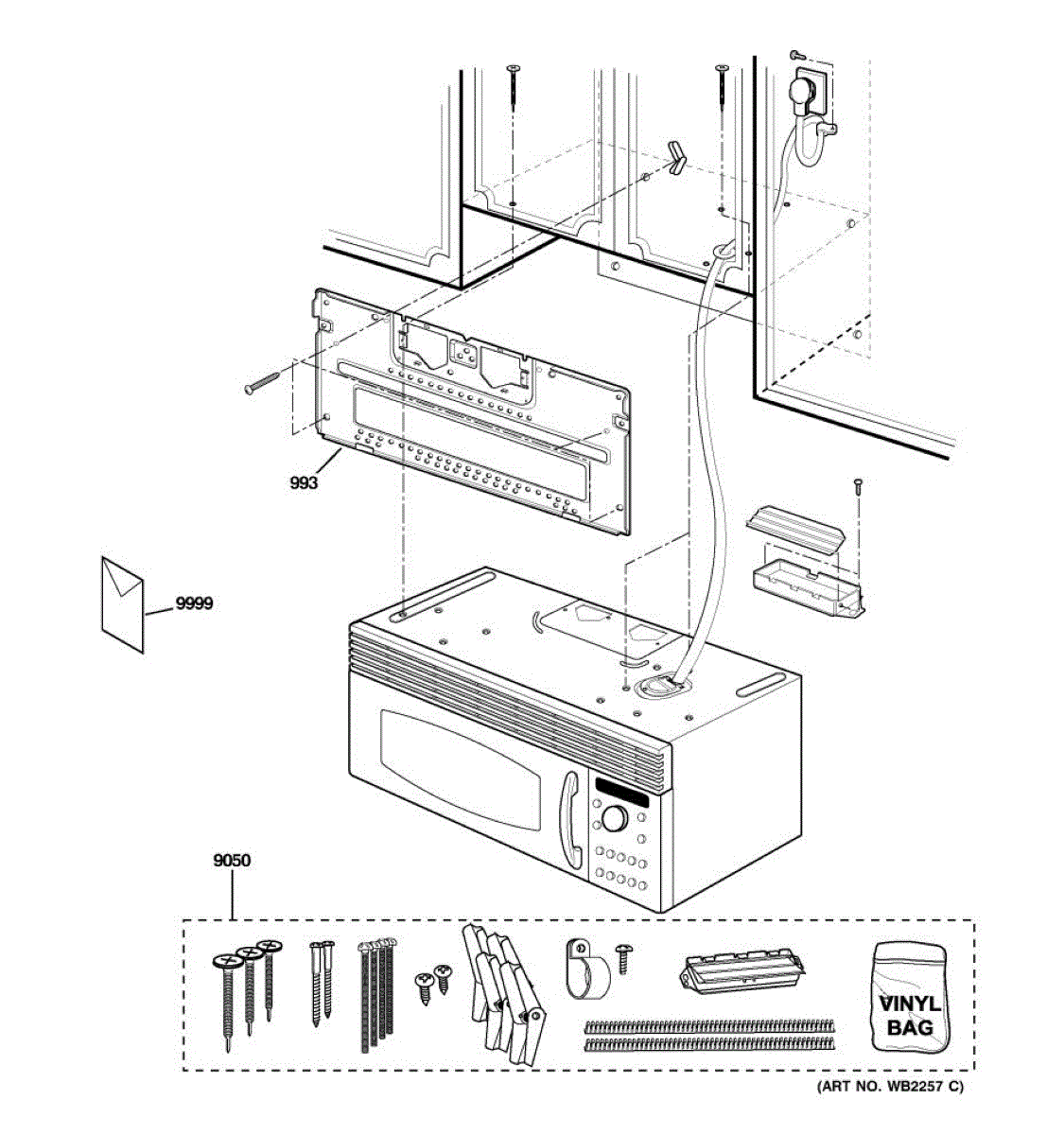 993

9999

9050

VINYL BAG

(ART NO. WB2257 C)