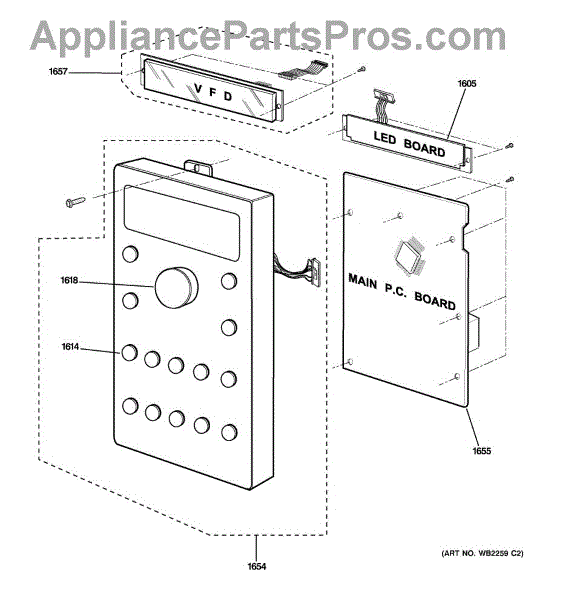 AppliancePartsPros.com

1657
V F D

1605
LED BOARD

1618

MAIN P.C. BOARD

1614

1655

1654

(ART NO. WB2259 C2)