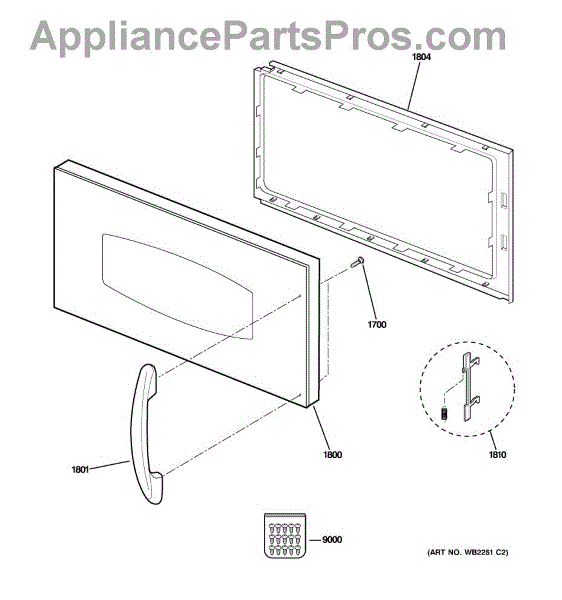 AppliancePartsPros.com

1804

1700

1810

1800

1801

9000

(ART NO. WB2251 C2)