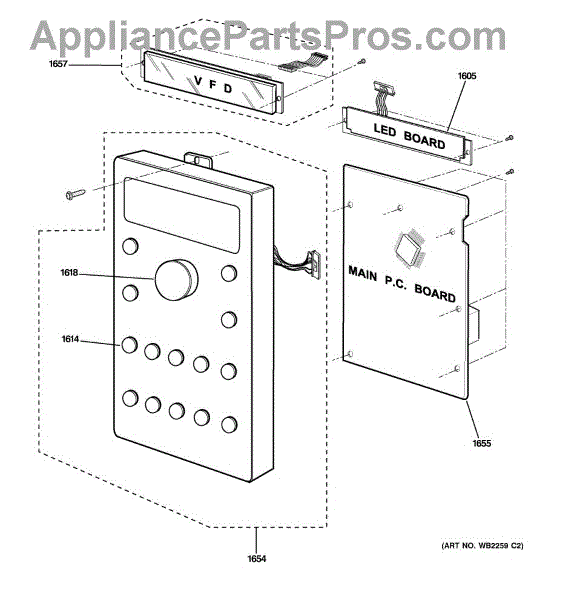 AppliancePartsPros.com

1657

V F D

1605

LED BOARD

1618

1614

MAIN P.C. BOARD

1655

1654

(ART NO. WB2259 C2)