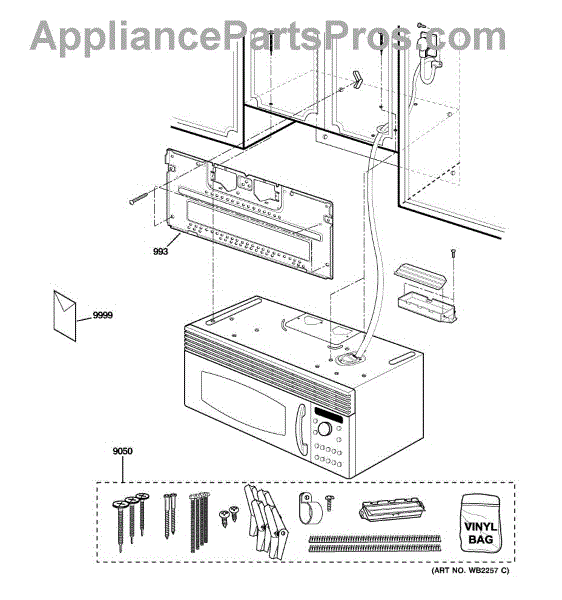 AppliancePartsPros.com

993

9999

9050

VINYL BAG

(ART NO. WB2257 C)