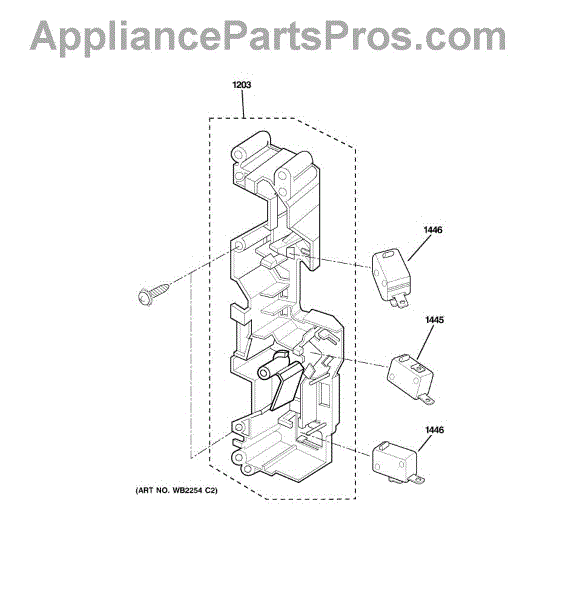 AppliancePartsPros.com

1203

1446

1445

1446

(ART NO. WB2254 C2)