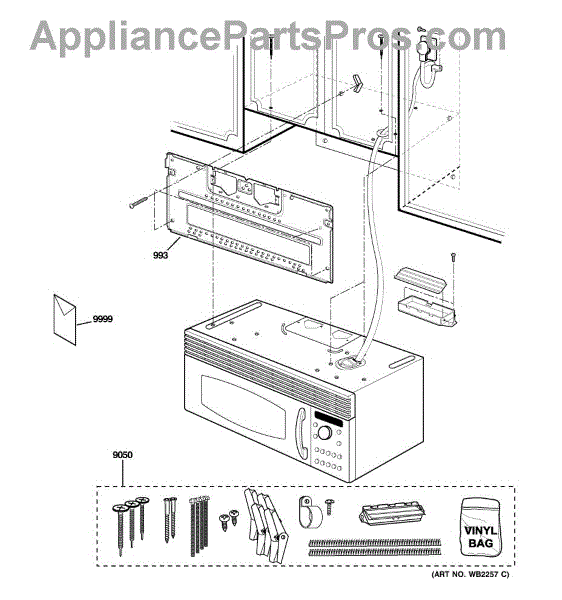 AppliancePartsPros.com

993

9999

9050

VINYL BAG

(ART NO. WB2257 C)