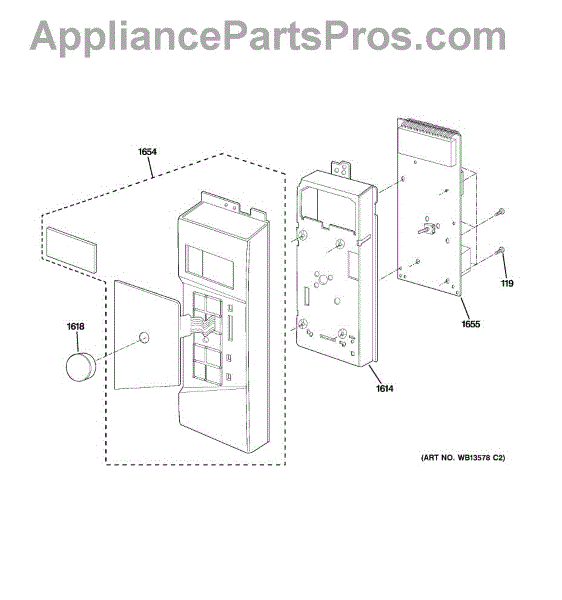 AppliancePartsPros.com

1654

1618

1614

1655

119

(ART NO. WB13578 C2)