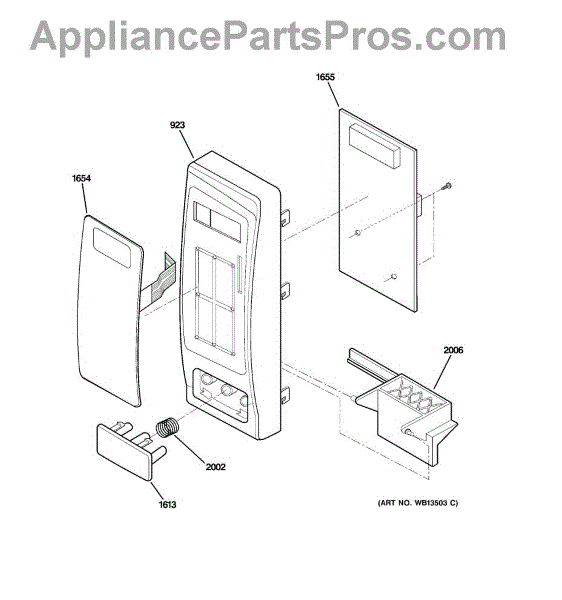 AppliancePartsPros.com

1655

923

1654

2006

2002

1613

(ART NO. WB13503 C)