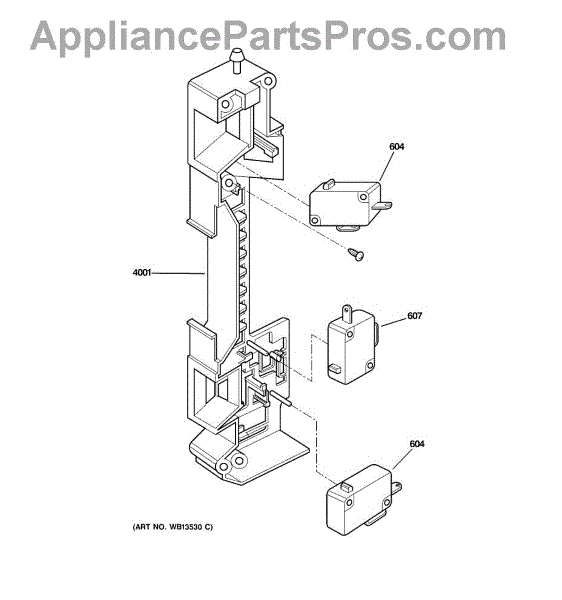 AppliancePartsPros.com

604

4001

607

604

(ART NO. WB13530 C)