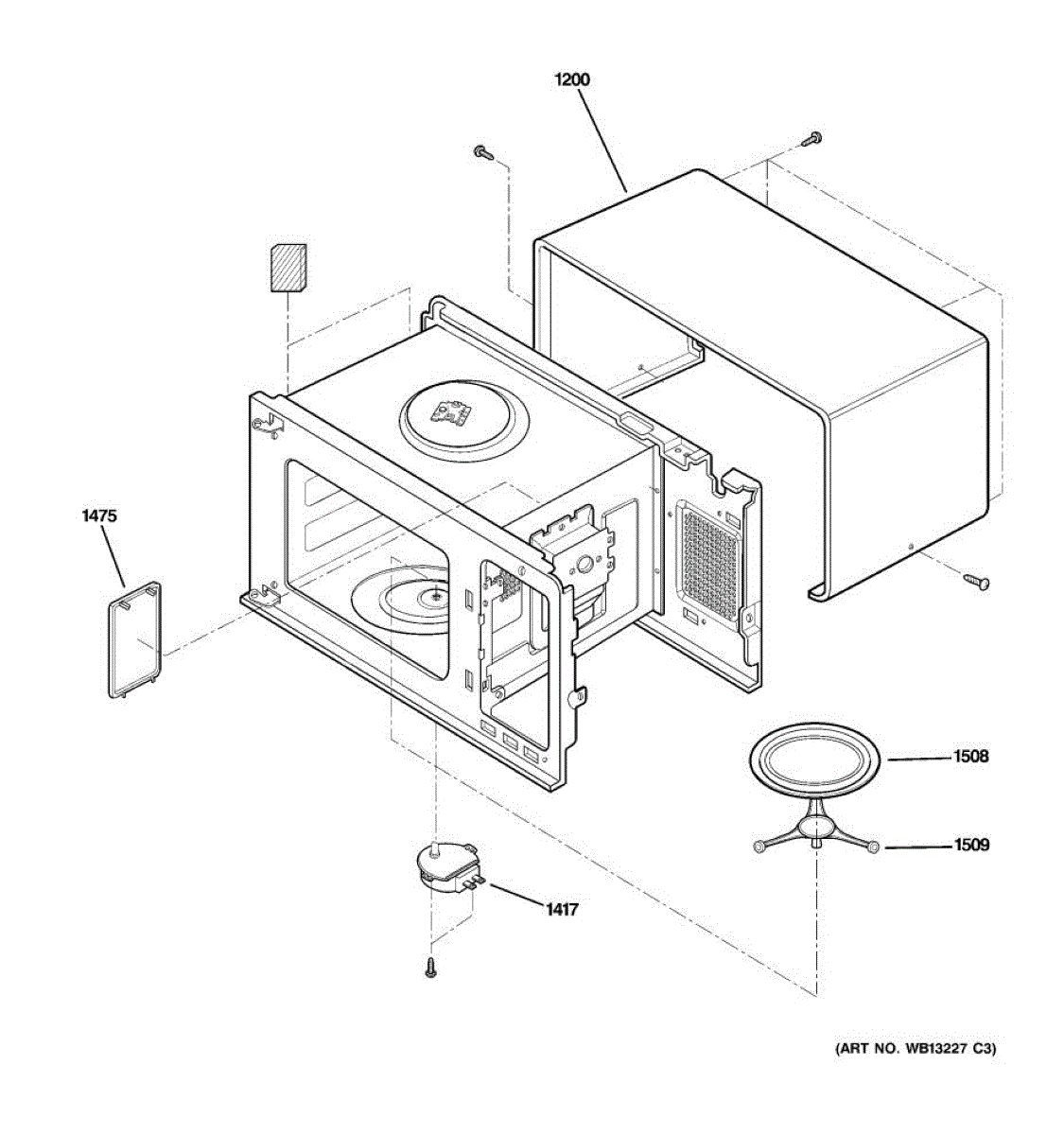 1200

1475

1508

1509

1417

(ART NO. WB13227 C3)