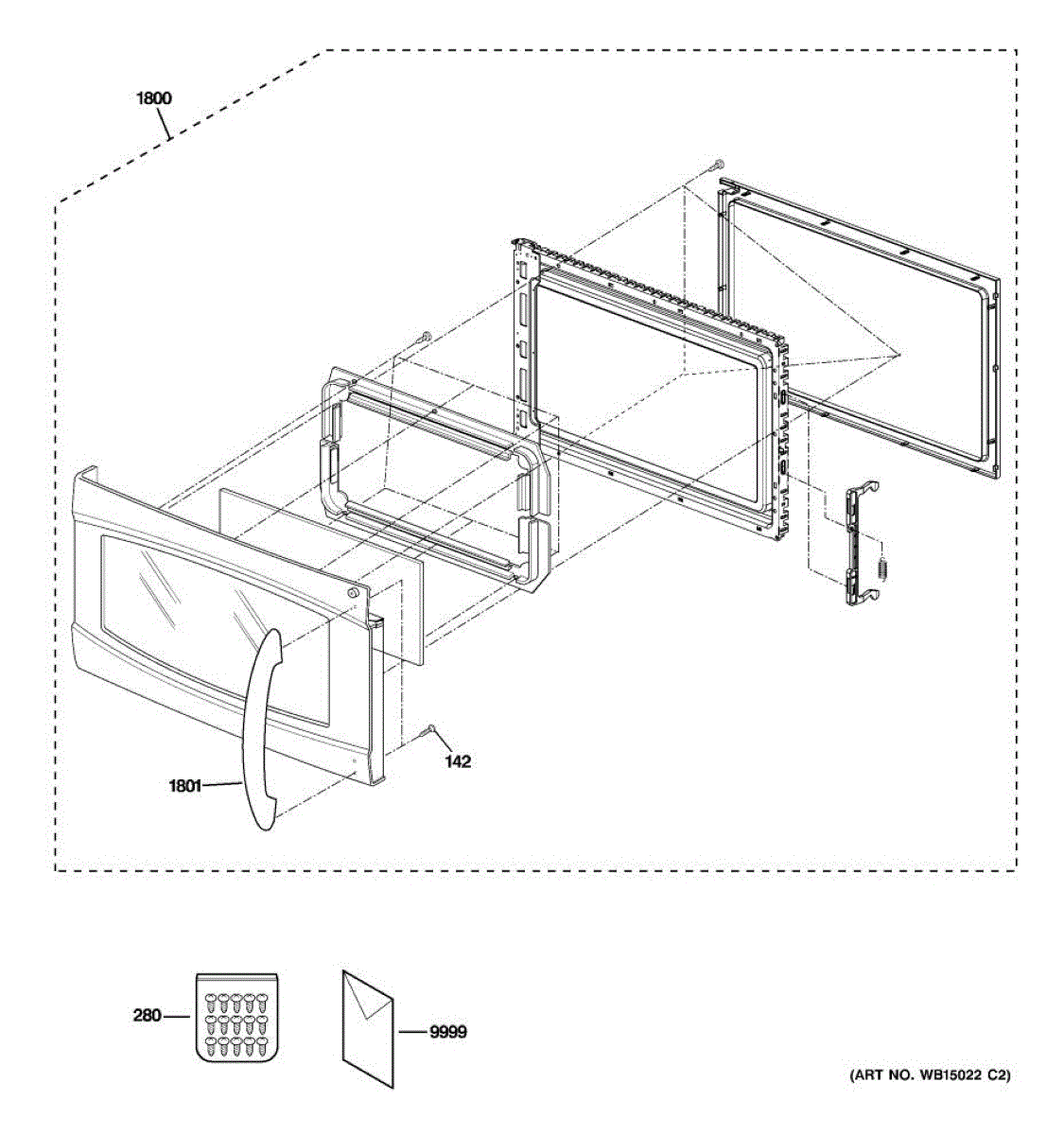 1800

142

1801

280

9999

(ART NO. WB15022 C2)