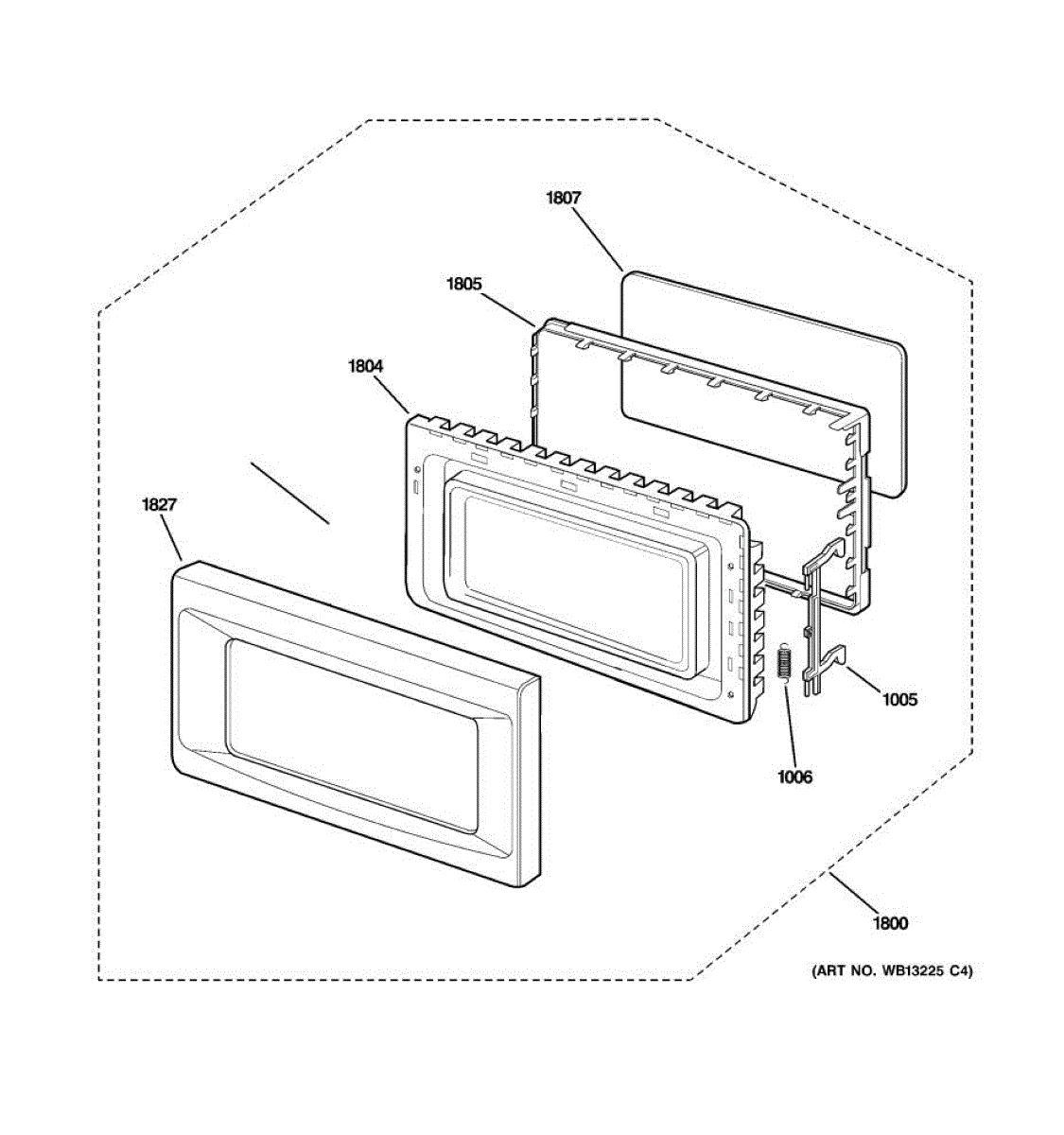 1807

1805

1804

1827

1005

1006

1800

(ART NO. WB13225 C4)