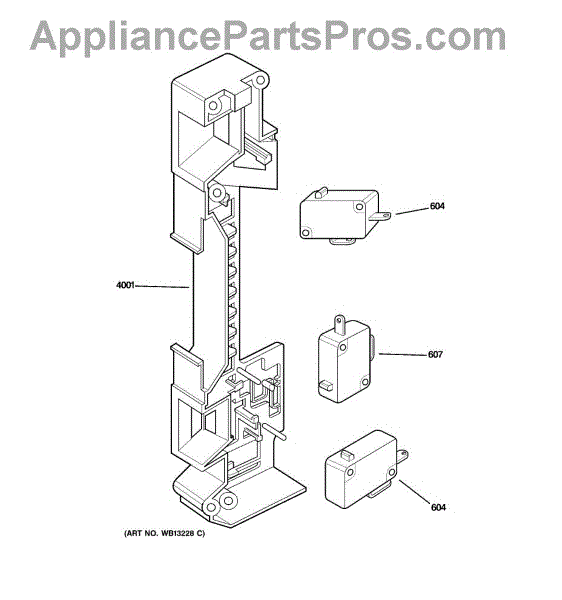 AppliancePartsPros.com

604

4001

607

604

(ART NO. WB13228 C)