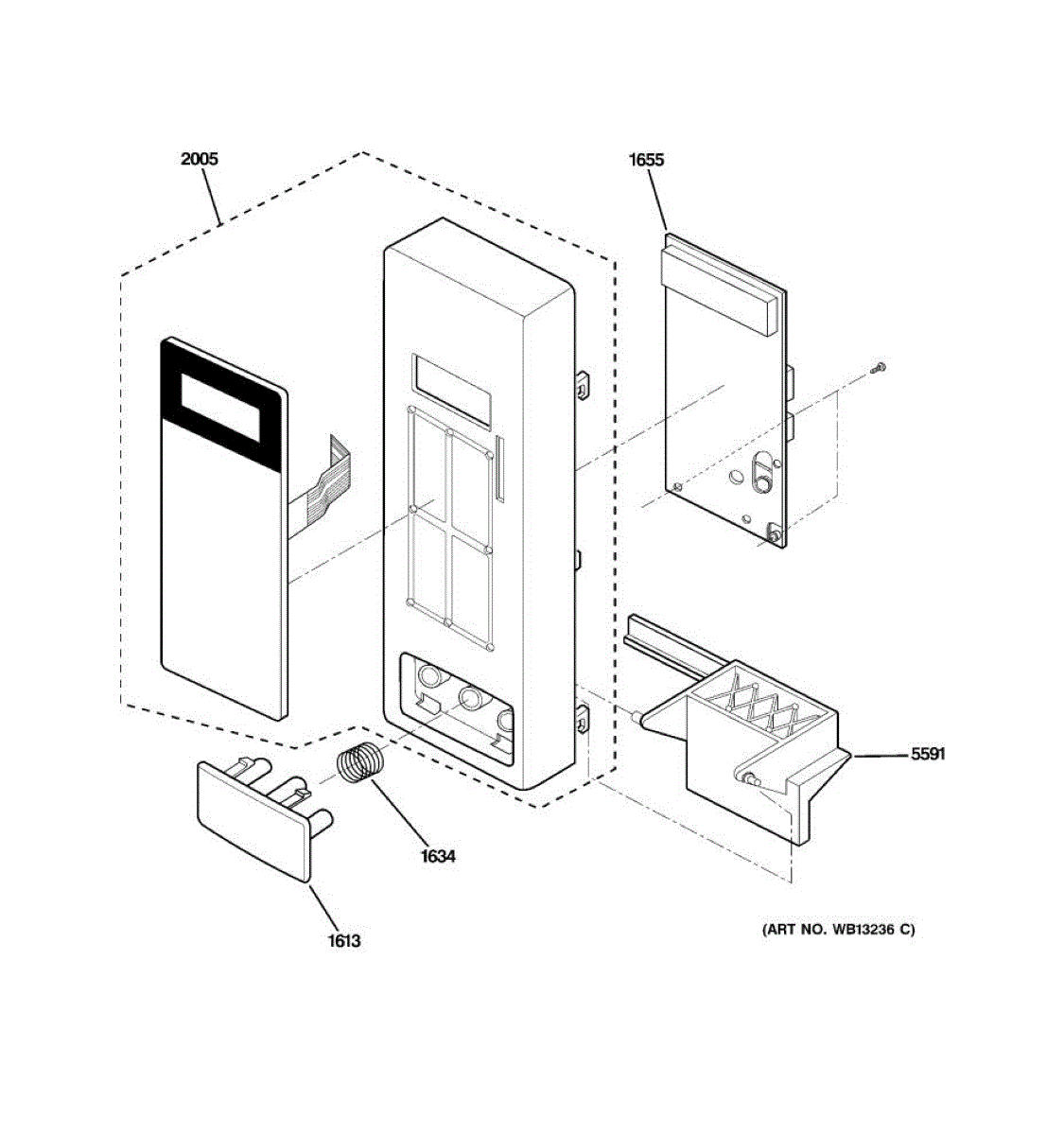 2005

1655

5591

1634

1613

(ART NO. WB13236 C)