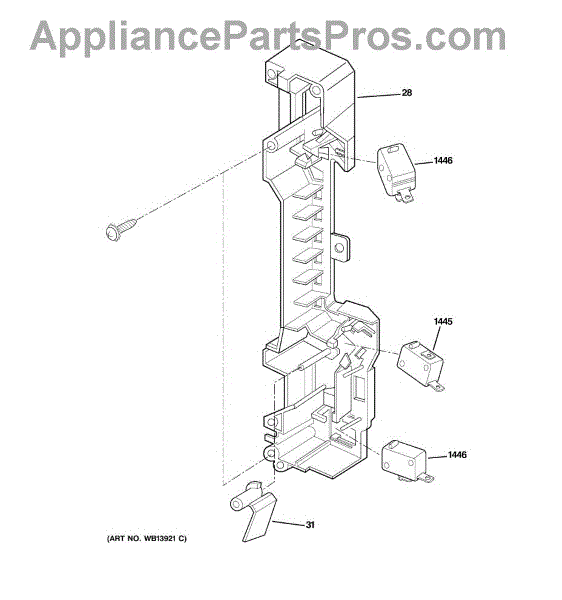 AppliancePartsPros.com

28

1446

1445

1446

31

(ART NO. WB13921 C)