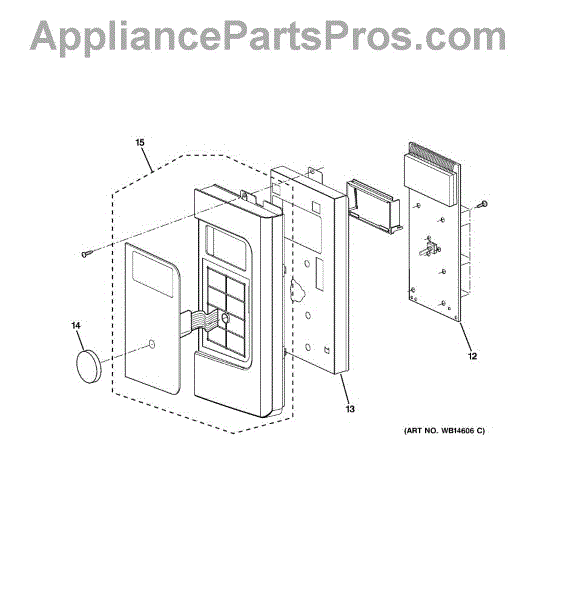 AppliancePartsPros.com

15

14

12

13

(ART NO. WB14606 C)