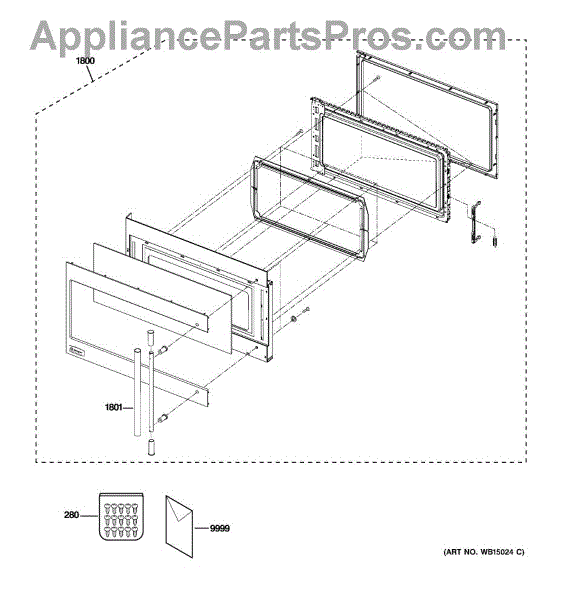 AppliancePartsPros.com

1800

1801

280

9999

(ART NO. WB15024 C)