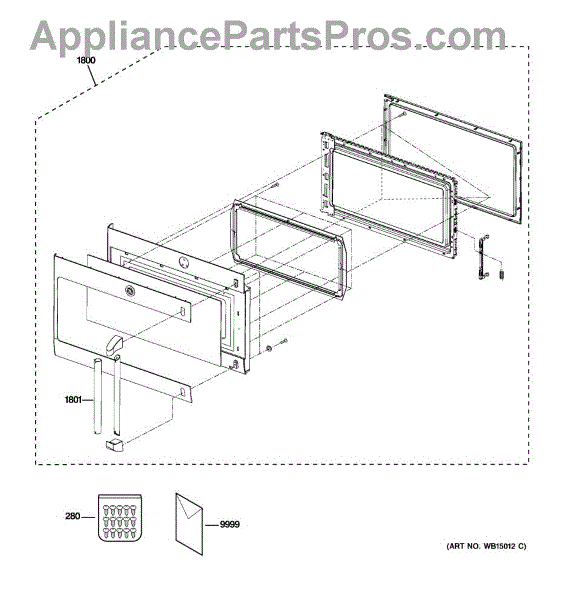 AppliancePartsPros.com

1800

1801

280

9999

(ART NO. WB15012 C)