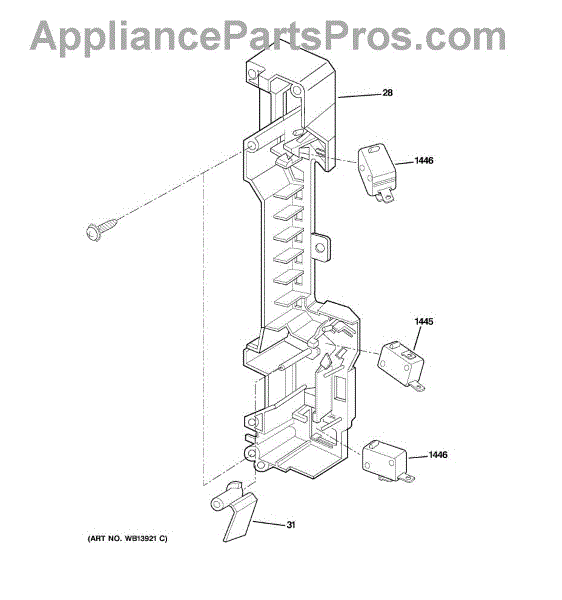 AppliancePartsPros.com

28

1446

1445

1446

31

(ART NO. WB13921 C)