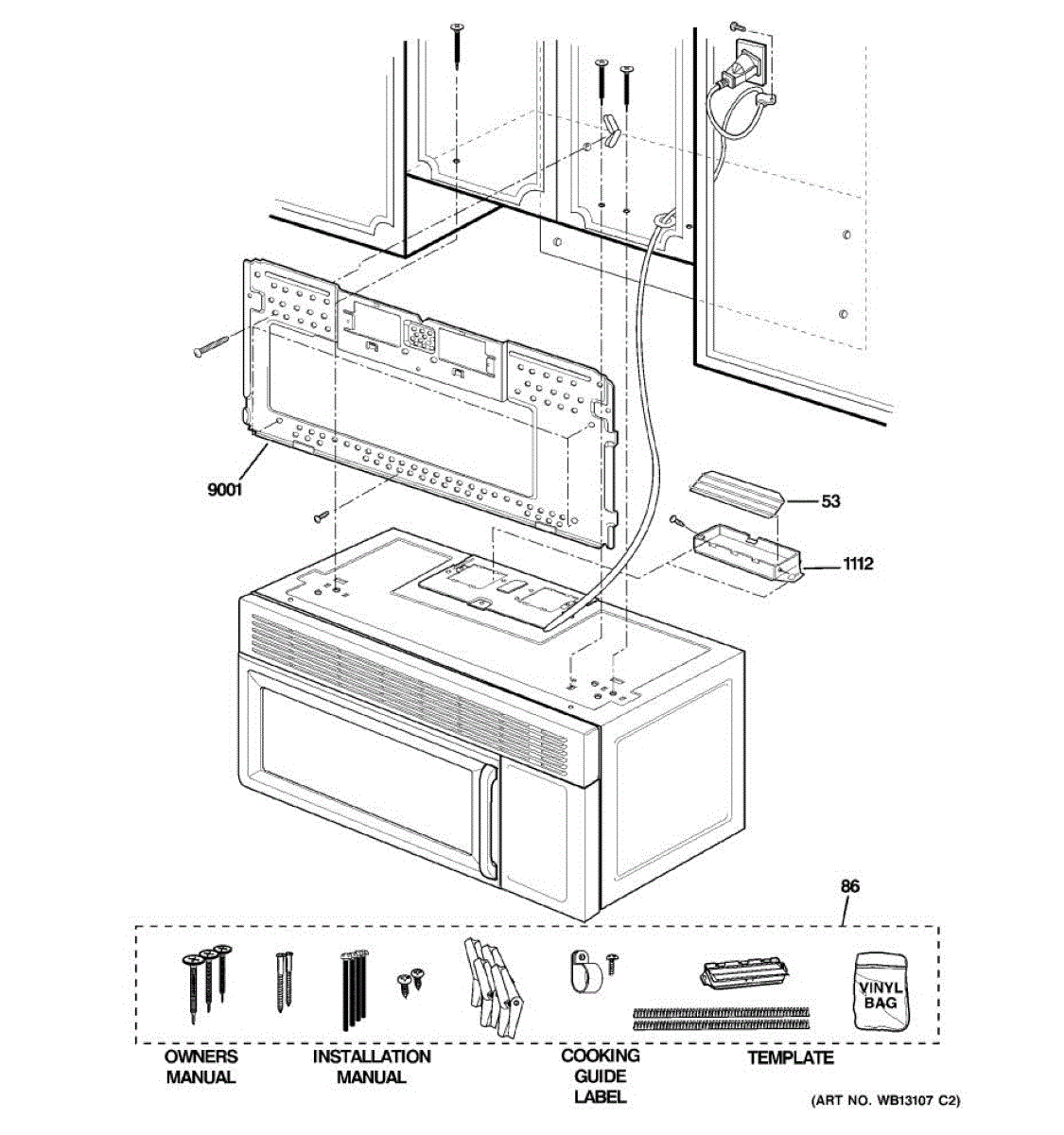 9001

53

1112

86

VINYL BAG

OWNERS MANUAL

INSTALLATION MANUAL

COOKING GUIDE LABEL

TEMPLATE

(ART NO. WB13107 C2)