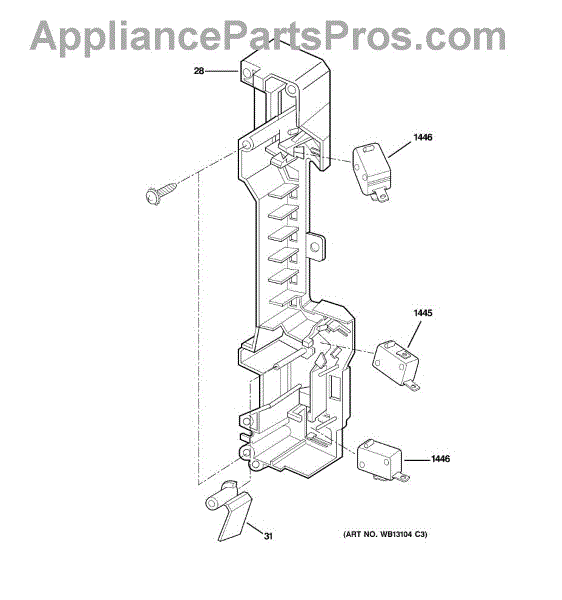 AppliancePartsPros.com

28

1446

1445

1446

31

(ART NO. WB13104 C3)