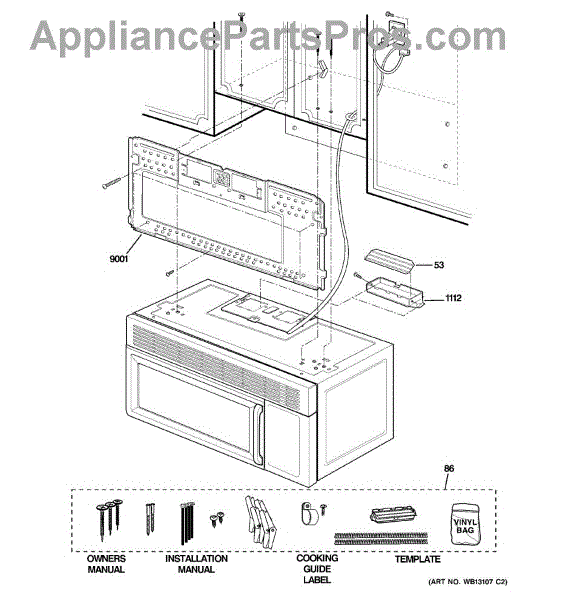 AppliancePartsPros.com

9001

53

1112

86

VINYL BAG

OWNERS MANUAL

INSTALLATION MANUAL

COOKING GUIDE LABEL

TEMPLATE

(ART NO. WB13107 C2)