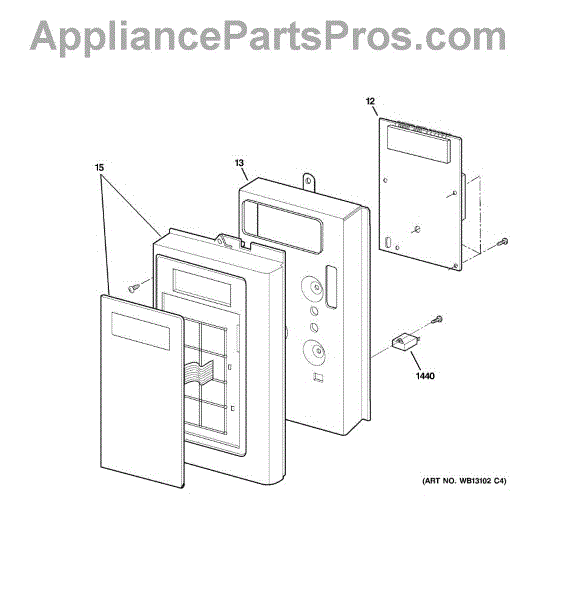 AppliancePartsPros.com

12

13

15

1440

(ART NO. WB13102 C4)